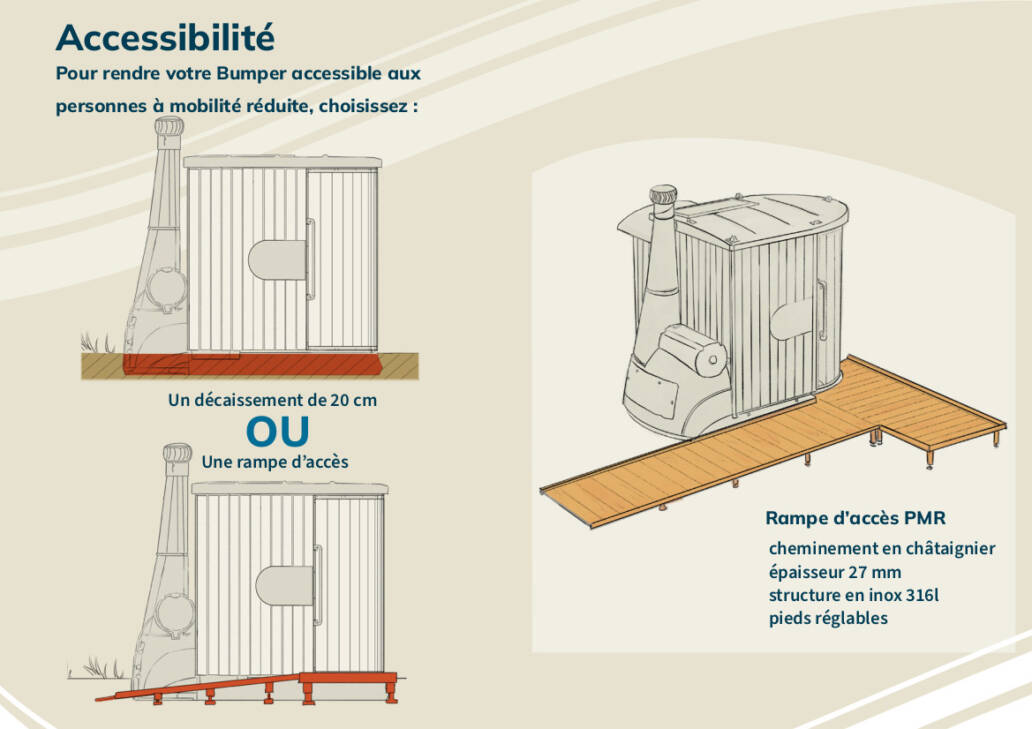 Accessibilité

Pour rendre votre Bumper accessible aux personnes à mobilité réduite, choisissez :

Un décaissement de 20 cm

OU

Une rampe d'accès

Rampe d'accès PMR

cheminement en châtaignier
épaisseur 27 mm
structure en inox 316l
pieds réglables